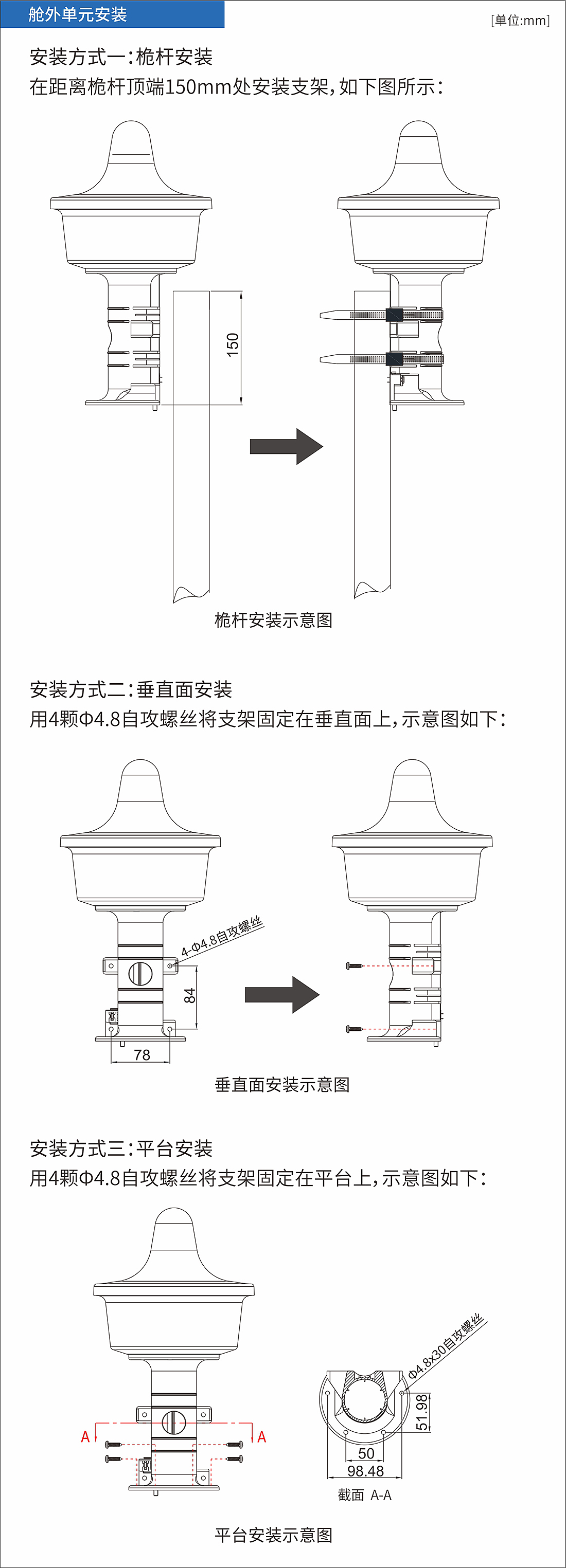 舱外单元安装

[单位:mm]

安装方式一:桅杆安装
在距离桅杆顶端150mm处安装支架,如下图所示:

150

桅杆安装示意图

安装方式二:垂直面安装
用4颗Φ4.8自攻螺丝将支架固定在垂直面上,示意图如下:

4-Φ4.8自攻螺丝

84

78

垂直面安装示意图

安装方式三:平台安装
用4颗Φ4.8自攻螺丝将支架固定在平台上,示意图如下:

A

A

Φ4.8x30自攻螺丝

51.98

50

98.48

截面 A-A

平台安装示意图